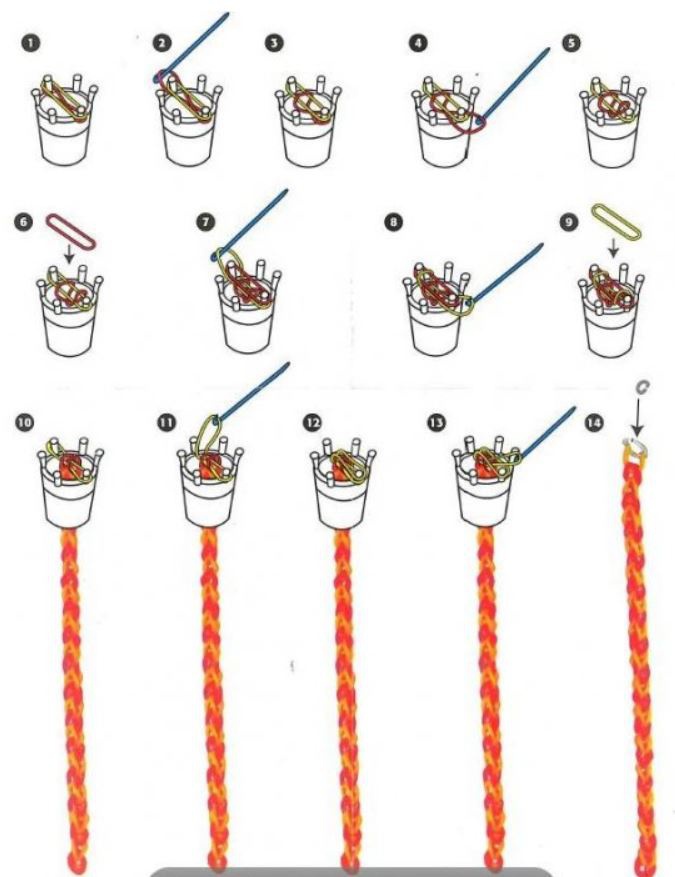 1
2
3
4
5
6
7
8
9
10
11
12
13
14